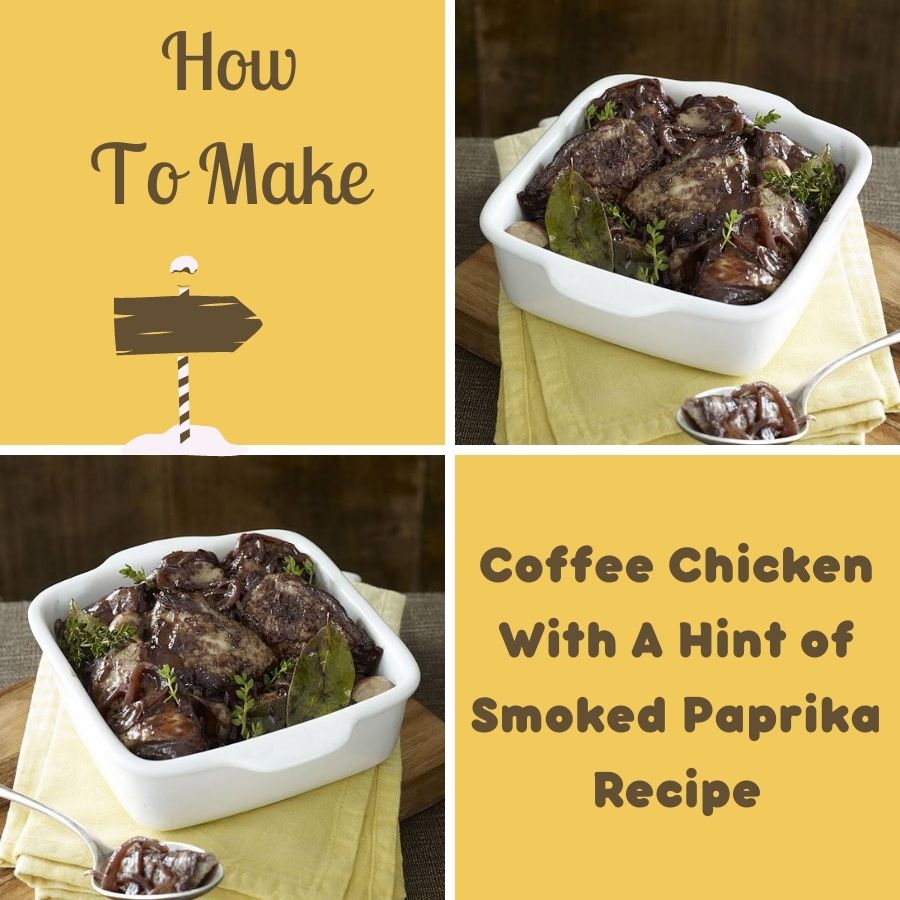 How

To Make

Coffee Chicken With A Hint of Smoked Paprika Recipe